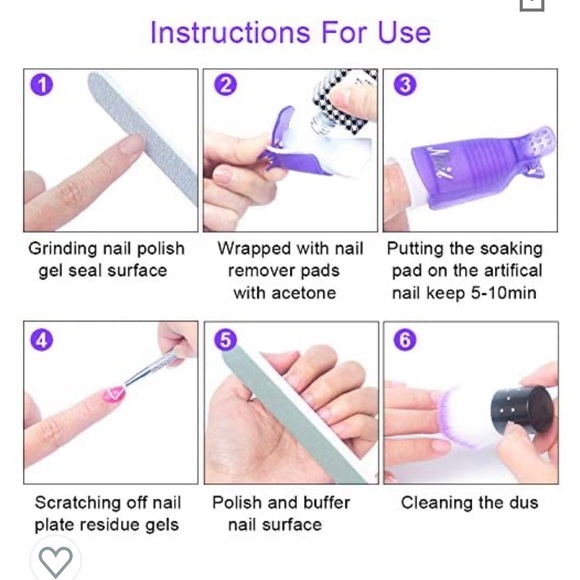 Instructions For Use

1

Grinding nail polish gel seal surface

2

Wrapped with nail remover pads with acetone

3

Putting the soaking pad on the artifical nail keep 5-10min

4

Scratching off nail plate residue gels

5

Polish and buffer nail surface

6

Cleaning the dus